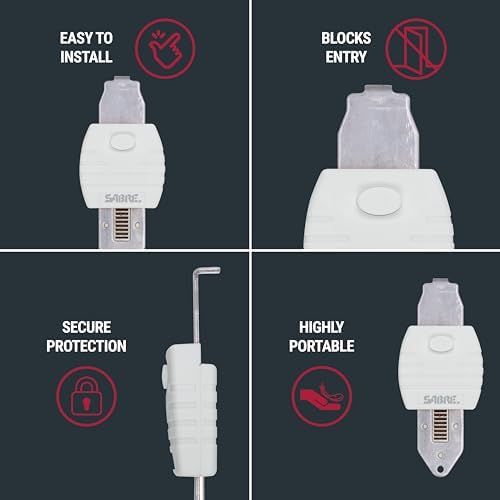 EASY TO INSTALL

SABRE.

BLOCKS ENTRY

SECURE PROTECTION

HIGHLY PORTABLE

SABRE.