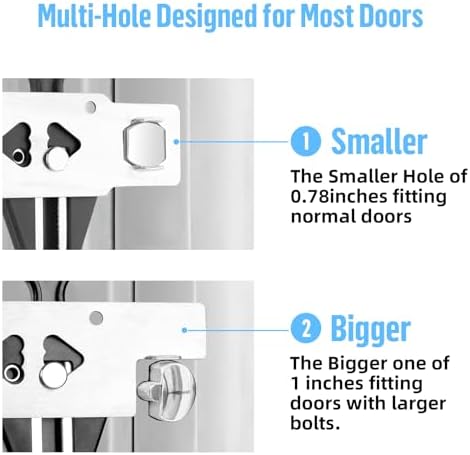 Multi-Hole Designed for Most Doors

1 Smaller

The Smaller Hole of 0.78inches fitting normal doors

2 Bigger

The Bigger one of 1 inches fitting doors with larger bolts.