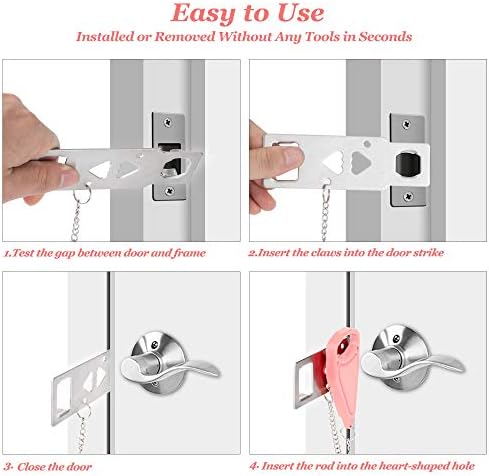 Easy to Use

Installed or Removed Without Any Tools in Seconds

1.Test the gap between door and frame

2.Insert the claws into the door strike

3- Close the door

4- Insert the rod into the heart-shaped hole