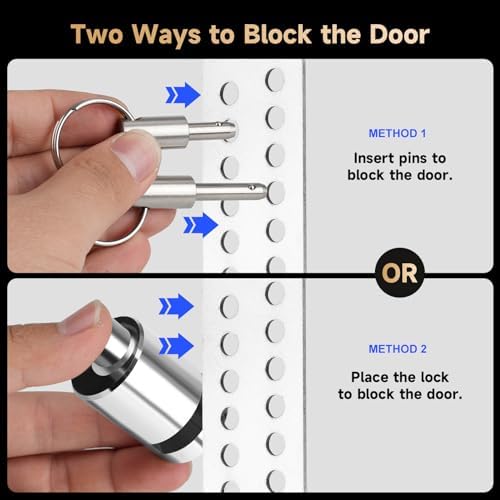 Two Ways to Block the Door

METHOD 1

Insert pins to block the door.

OR

METHOD 2

Place the lock to block the door.