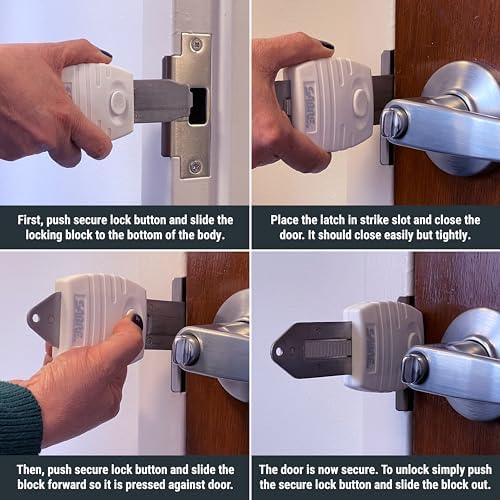 SABRE

First, push secure lock button and slide the locking block to the bottom of the body.

SABRE

Place the latch in strike slot and close the door. It should close easily but tightly.

SABRE

Then, push secure lock button and slide the block forward so it is pressed against door.

SABRE

The door is now secure. To unlock simply push the secure lock button and slide the block out.