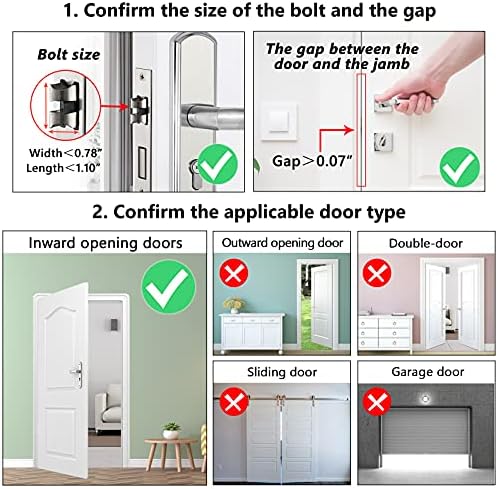 1. Confirm the size of the bolt and the gap

Bolt size

Width＜0.78"
Length＜1.10"

The gap between the door and the jamb

Gap＞0.07"

2. Confirm the applicable door type

Inward opening doors

Outward opening door

Double-door

Sliding door

Garage door