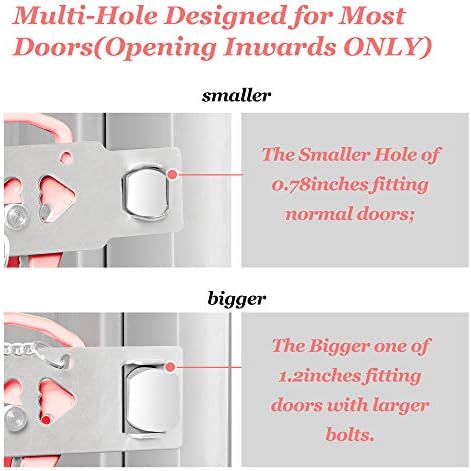 Multi-Hole Designed for Most Doors(Opening Inwards ONLY)

smaller

The Smaller Hole of 0.78inches fitting normal doors;

bigger

The Bigger one of 1.2inches fitting doors with larger bolts.