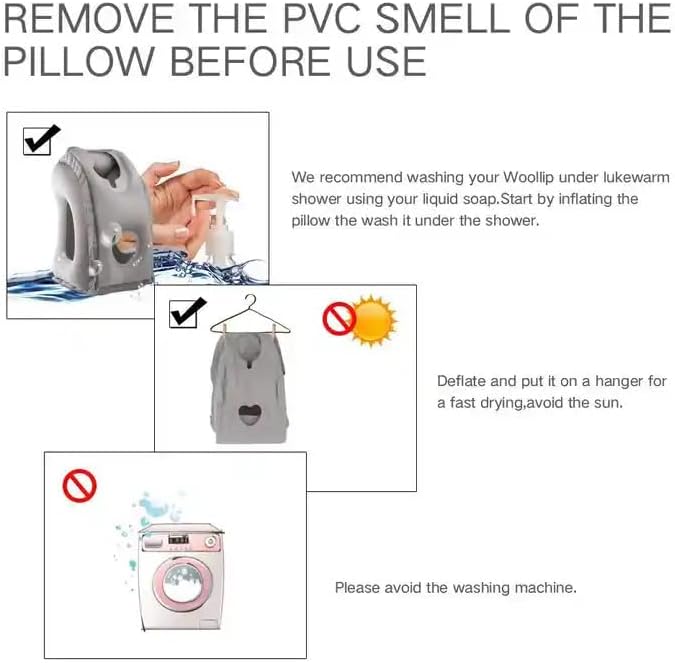 REMOVE THE PVC SMELL OF THE PILLOW BEFORE USE

We recommend washing your Woollip under lukewarm shower using your liquid soap.Start by inflating the pillow the wash it under the shower.

Deflate and put it on a hanger for a fast drying,avoid the sun.

Please avoid the washing machine.