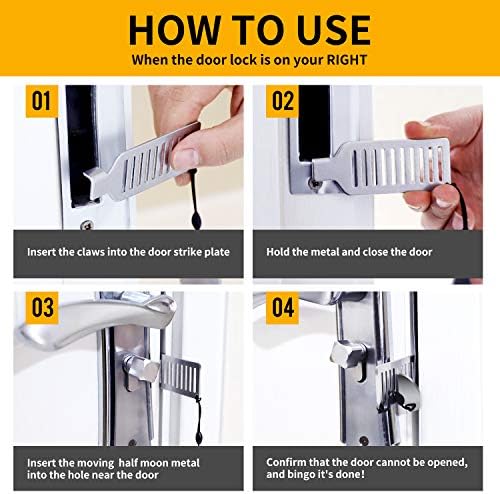 HOW TO USE
When the door lock is on your RIGHT

01

Insert the claws into the door strike plate

02

Hold the metal and close the door

03

Insert the moving half moon metal into the hole near the door

04

Confirm that the door cannot be opened, and bingo it's done!