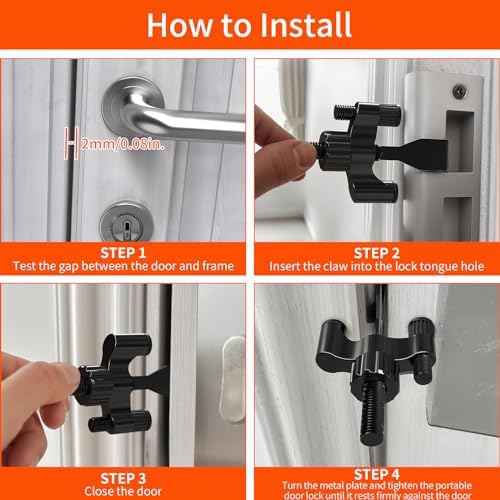 How to Install

2mm/0.08in.

STEP 1
Test the gap between the door and frame

STEP 2
Insert the claw into the lock tongue hole

STEP 3
Close the door

STEP 4
Turn the metal plate and tighten the portable door lock until it rests firmly against the door