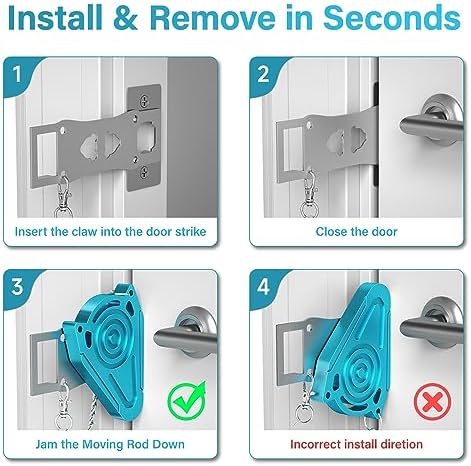 Install & Remove in Seconds

1
Insert the claw into the door strike

2
Close the door

3
Jam the Moving Rod Down

4
Incorrect install diretion