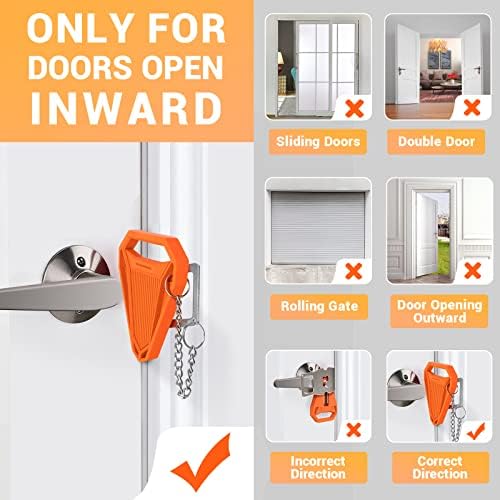 ONLY FOR DOORS OPEN INWARD

Sliding Doors

Double Door

Rolling Gate

Door Opening Outward

Incorrect Direction

Correct Direction