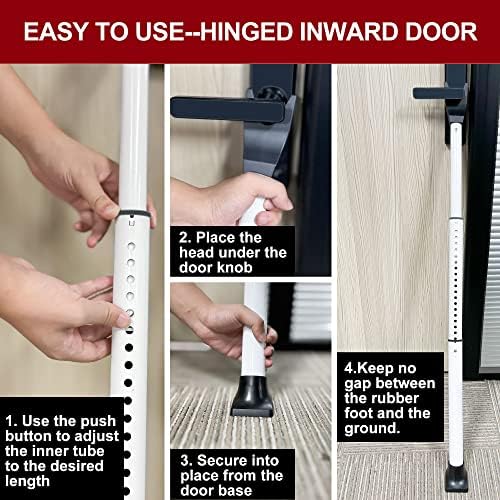 EASY TO USE--HINGED INWARD DOOR

1. Use the push button to adjust the inner tube to the desired length

2. Place the head under the door knob

3. Secure into place from the door base

4.Keep no gap between the rubber foot and the ground.