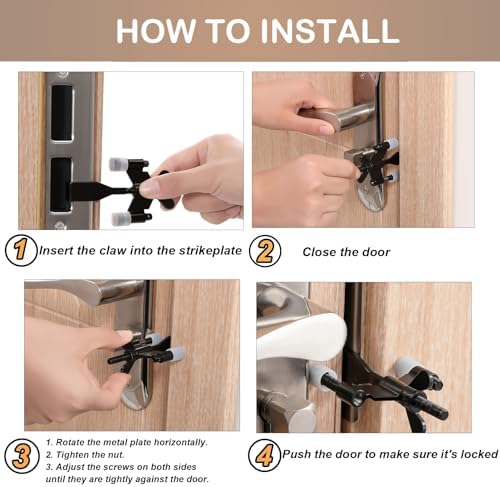 HOW TO INSTALL

1 Insert the claw into the strikeplate

2 Close the door

3
1. Rotate the metal plate horizontally.
2. Tighten the nut.
3. Adjust the screws on both sides until they are tightly against the door.

4 Push the door to make sure it's locked