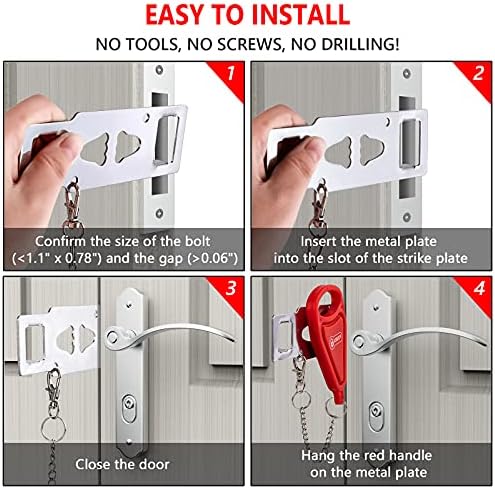 EASY TO INSTALL

NO TOOLS, NO SCREWS, NO DRILLING!

1

Confirm the size of the bolt (<1.1" x 0.78") and the gap (>0.06")

2

Insert the metal plate into the slot of the strike plate

3

Close the door

4

Hang the red handle on the metal plate