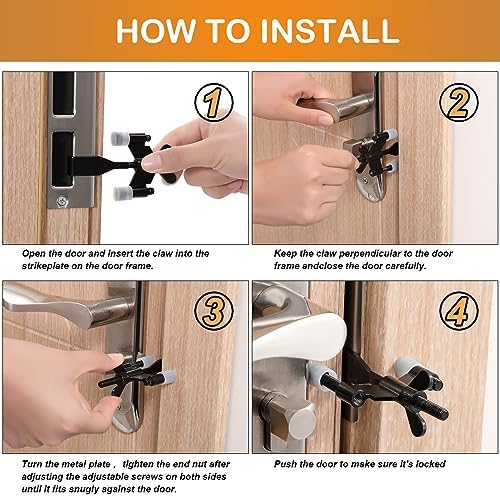 HOW TO INSTALL

1

Open the door and insert the claw into the strikeplate on the door frame.

2

Keep the claw perpendicular to the door frame andclose the door carefully.

3

Turn the metal plate , tighten the end nut after adjusting the adjustable screws on both sides until it fits snugly against the door.

4

Push the door to make sure it's locked