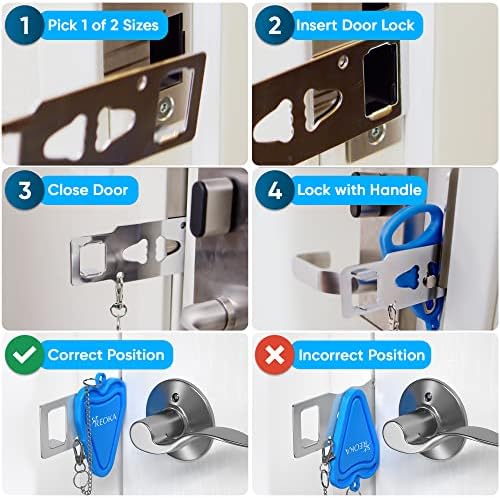 1 Pick 1 of 2 Sizes

2 Insert Door Lock

3 Close Door

4 Lock with Handle

Correct Position

REOKA

Incorrect Position

REOKA