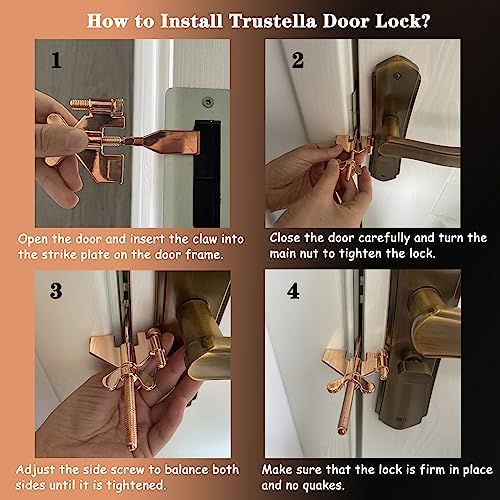 How to Install Trustella Door Lock?

1

Open the door and insert the claw into the strike plate on the door frame.

2

Close the door carefully and turn the main nut to tighten the lock.

3

Adjust the side screw to balance both sides until it is tightened.

4

Make sure that the lock is firm in place and no quakes.