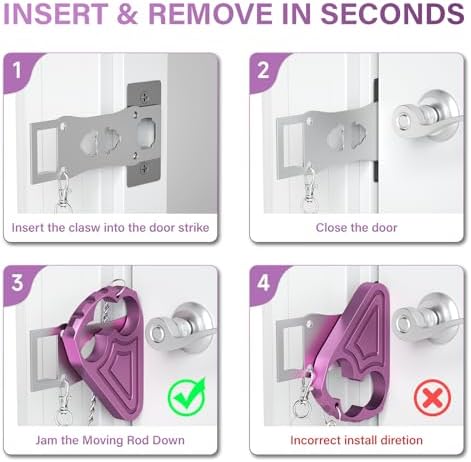 INSERT & REMOVE IN SECONDS

1

Insert the clasw into the door strike

2

Close the door

3

Jam the Moving Rod Down

4

Incorrect install diretion