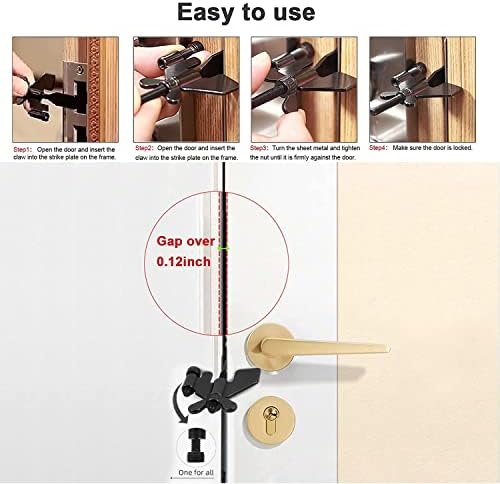 Easy to use

Step1: Open the door and insert the claw into the strike plate on the frame.

Step2: Open the door and insert the claw into the strike plate on the frame.

Step3: Turn the sheet metal and tighten the nut until it is firmly against the door.

Step4: Make sure the door is locked.

Gap over 0.12inch

One for all