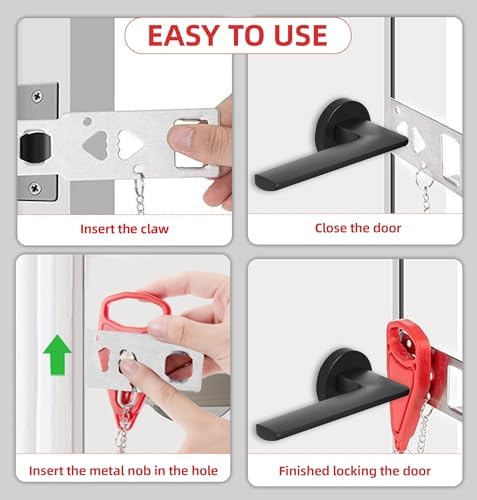 EASY TO USE

Insert the claw

Close the door

Insert the metal nob in the hole

Finished locking the door