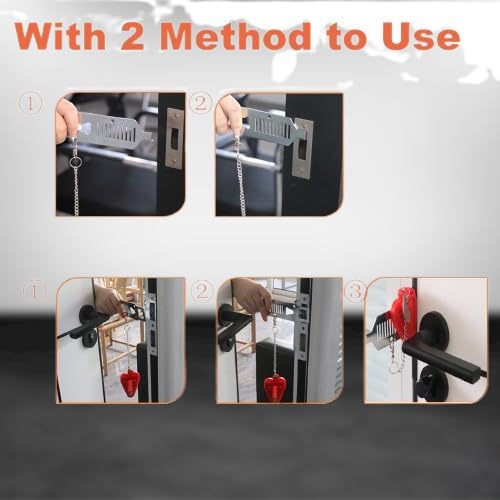 With 2 Method to Use

①

②

①

②

③