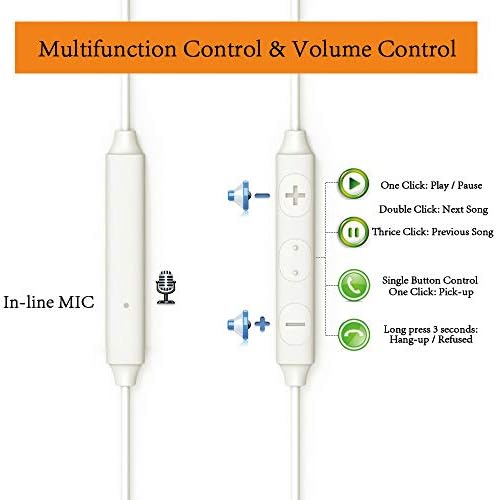 Multifunction Control & Volume Control

In-line MIC

One Click: Play / Pause

Double Click: Next Song

Thrice Click: Previous Song

Single Button Control
One Click: Pick-up

Long press 3 seconds:
Hang-up / Refused