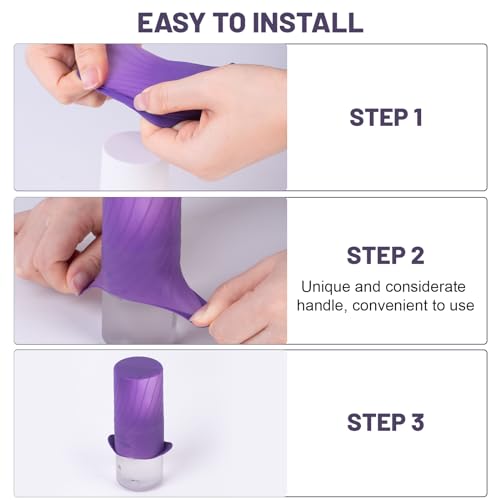 EASY TO INSTALL

STEP 1

STEP 2

Unique and considerate handle, convenient to use

STEP 3