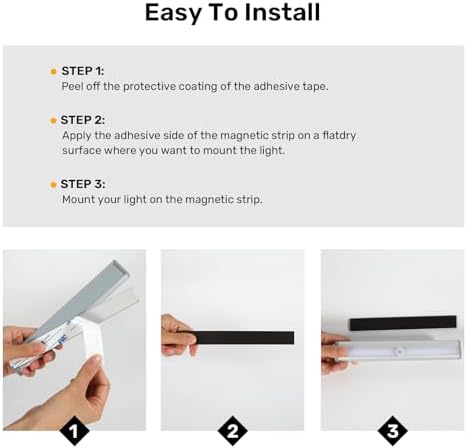 Easy To Install

STEP 1:
Peel off the protective coating of the adhesive tape.

STEP 2:
Apply the adhesive side of the magnetic strip on a flatdry surface where you want to mount the light.

STEP 3:
Mount your light on the magnetic strip.

1

2

3