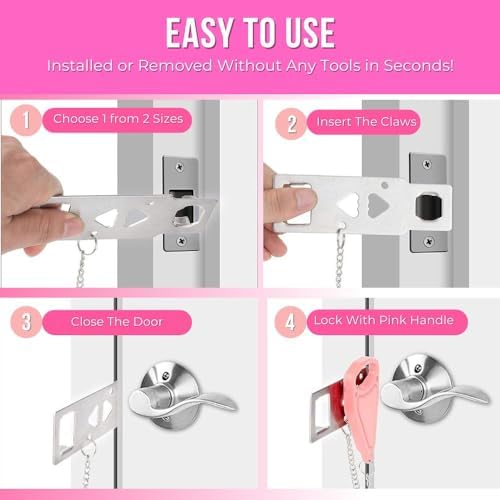 EASY TO USE

Installed or Removed Without Any Tools in Seconds!

1 Choose 1 from 2 Sizes

2 Insert The Claws

3 Close The Door

4 Lock With Pink Handle