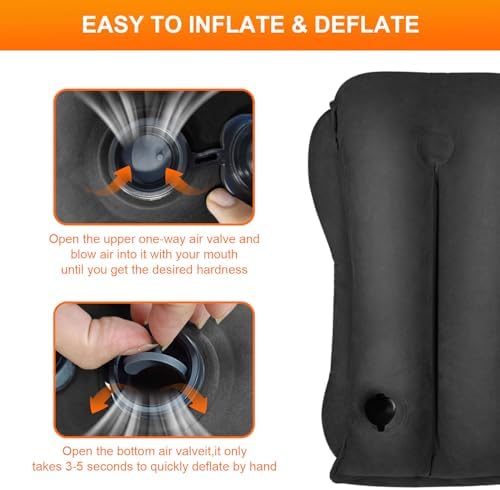 EASY TO INFLATE & DEFLATE

Open the upper one-way air valve and blow air into it with your mouth until you get the desired hardness

Open the bottom air valveit,it only takes 3-5 seconds to quickly deflate by hand