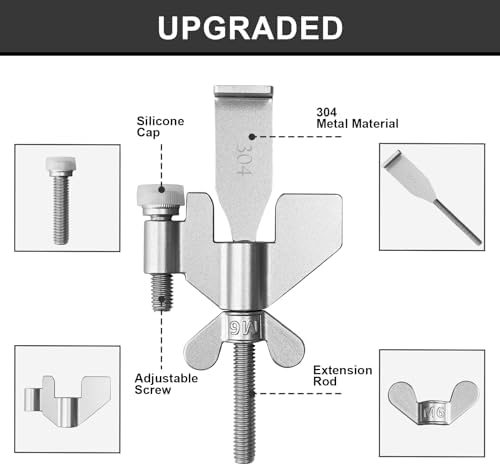 UPGRADED

Silicone Cap

304 Metal Material

304

M6

Adjustable Screw

Extension Rod

M6