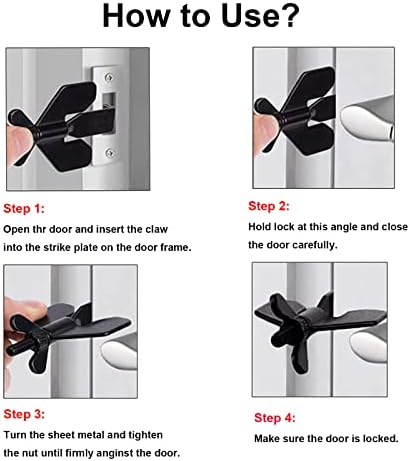 How to Use?

Step 1:
Open thr door and insert the claw into the strike plate on the door frame.

Step 2:
Hold lock at this angle and close the door carefully.

Step 3:
Turn the sheet metal and tighten the nut until firmly anginst the door.

Step 4:
Make sure the door is locked.