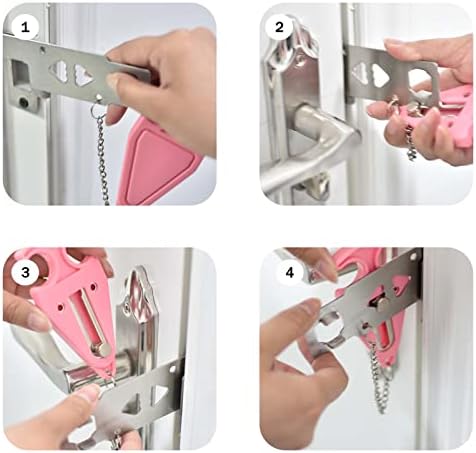 1

2

3

4