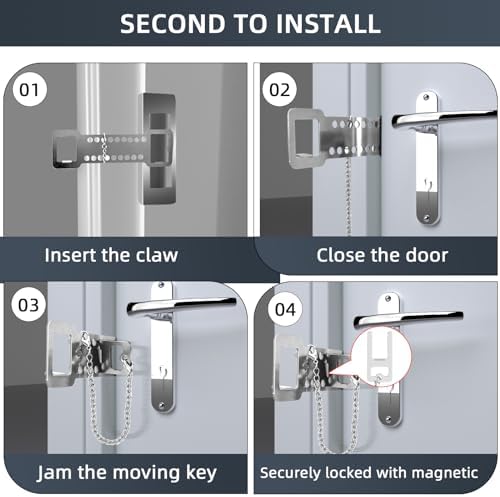 SECOND TO INSTALL

01

Insert the claw

02

Close the door

03

Jam the moving key

04

Securely locked with magnetic