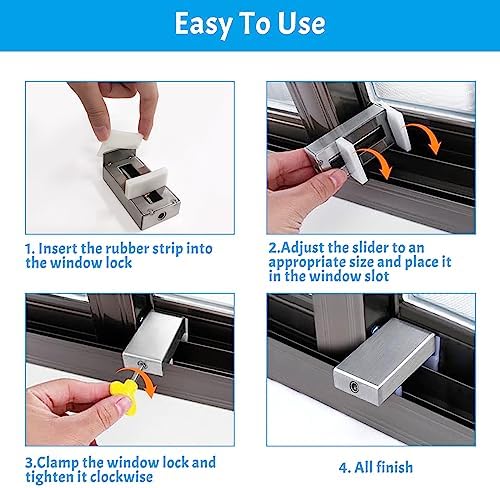 Easy To Use

1. Insert the rubber strip into the window lock

2.Adjust the slider to an appropriate size and place it in the window slot

3.Clamp the window lock and tighten it clockwise

4. All finish