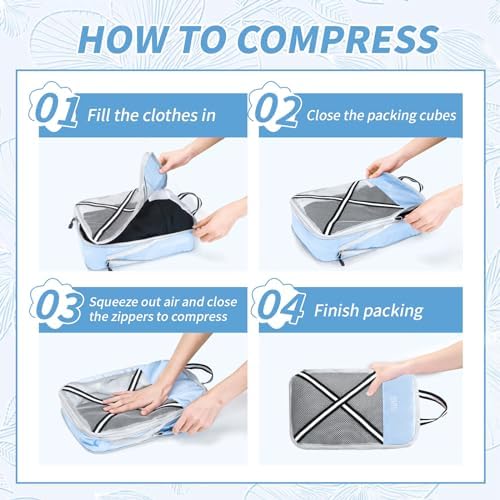 HOW TO COMPRESS

01 Fill the clothes in

02 Close the packing cubes

03 Squeeze out air and close the zippers to compress

04 Finish packing