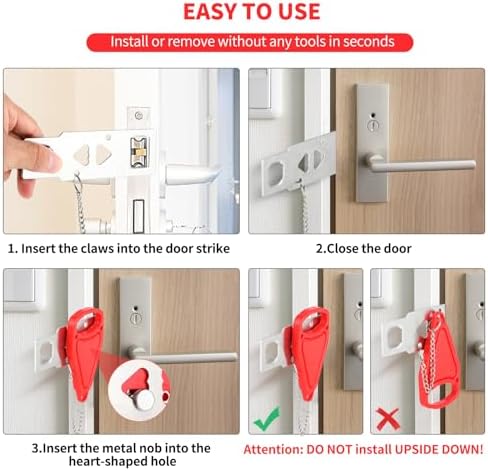 EASY TO USE

Install or remove without any tools in seconds

1. Insert the claws into the door strike

2.Close the door

3.Insert the metal nob into the heart-shaped hole

Attention: DO NOT install UPSIDE DOWN!