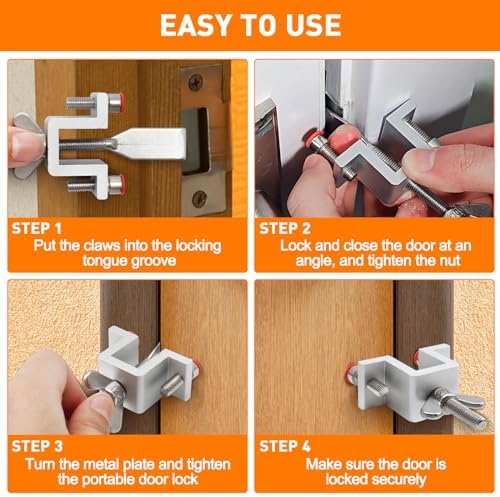 EASY TO USE

STEP 1
Put the claws into the locking tongue groove

STEP 2
Lock and close the door at an angle, and tighten the nut

STEP 3
Turn the metal plate and tighten the portable door lock

STEP 4
Make sure the door is locked securely