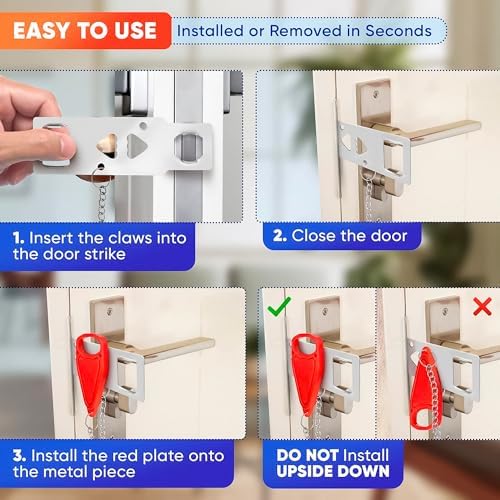 EASY TO USE Installed or Removed in Seconds

1. Insert the claws into the door strike

2. Close the door

3. Install the red plate onto the metal piece

DO NOT Install UPSIDE DOWN