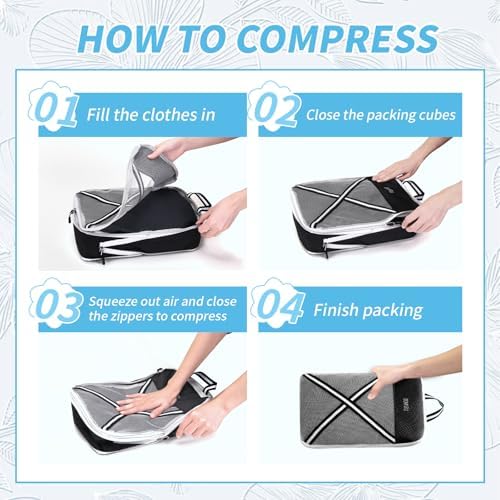 HOW TO COMPRESS

01 Fill the clothes in

02 Close the packing cubes

03 Squeeze out air and close the zippers to compress

04 Finish packing