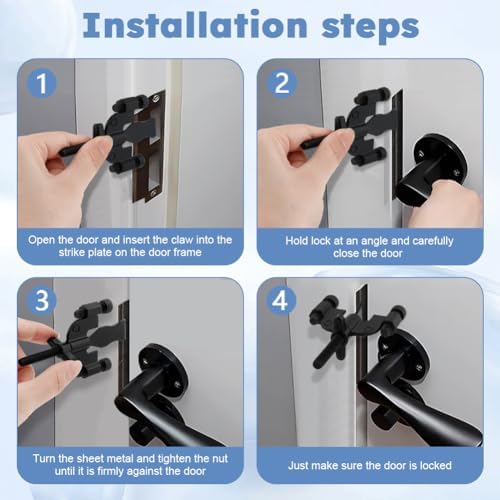 Installation steps

1

Open the door and insert the claw into the strike plate on the door frame

2

Hold lock at an angle and carefully close the door

3

Turn the sheet metal and tighten the nut until it is firmly against the door

4

Just make sure the door is locked