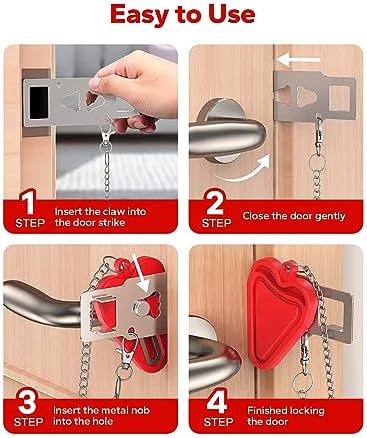 Easy to Use

1 STEP Insert the claw into the door strike

2 STEP Close the door gently

3 STEP Insert the metal nob into the hole

4 STEP Finished locking the door