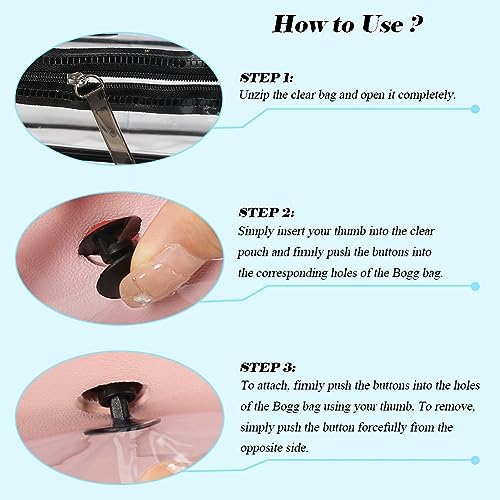 How to Use ?

STEP 1:
Unzip the clear bag and open it completely.

STEP 2:
Simply insert your thumb into the clear pouch and firmly push the buttons into the corresponding holes of the Bogg bag.

STEP 3:
To attach, firmly push the buttons into the holes of the Bogg bag using your thumb. To remove, simply push the button forcefully from the opposite side.