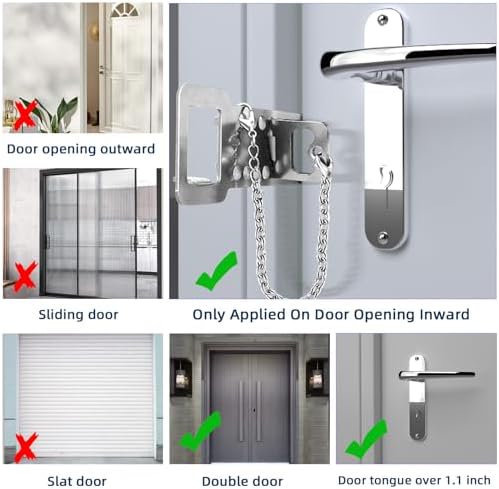 Door opening outward

Sliding door

Only Applied On Door Opening Inward

Slat door

Double door

Door tongue over 1.1 inch