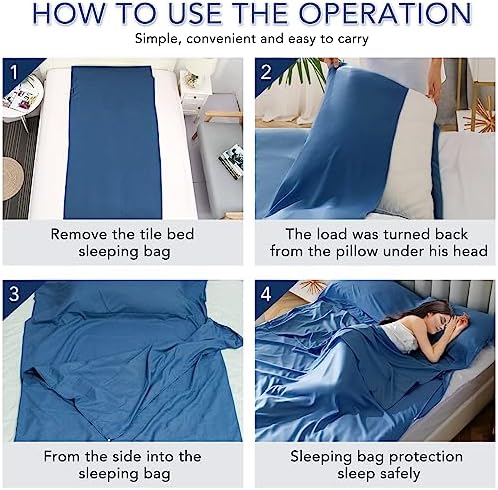 HOW TO USE THE OPERATION

Simple, convenient and easy to carry

1

Remove the tile bed sleeping bag

2

The load was turned back from the pillow under his head

3

From the side into the sleeping bag

4

Sleeping bag protection sleep safely