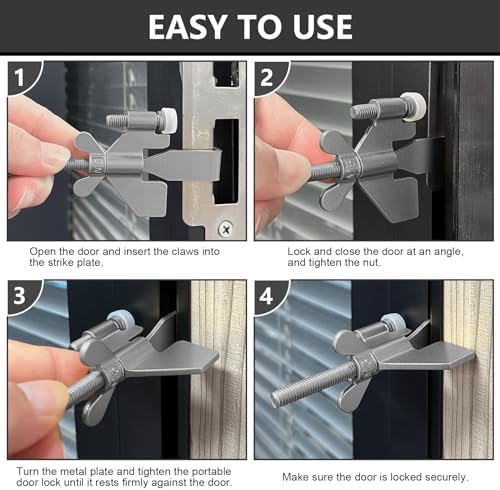 EASY TO USE

1

Open the door and insert the claws into the strike plate.

2

Lock and close the door at an angle, and tighten the nut.

3

Turn the metal plate and tighten the portable door lock until it rests firmly against the door.

4

Make sure the door is locked securely.