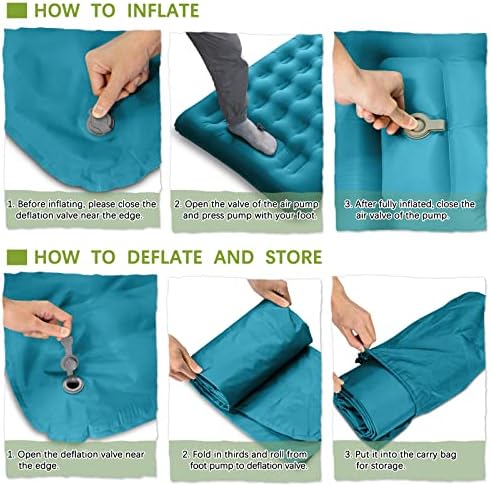 HOW TO INFLATE

1. Before inflating, please close the deflation valve near the edge.

2. Open the valve of the air pump and press pump with your foot.

3. After fully inflated, close the air valve of the pump.

HOW TO DEFLATE AND STORE

1. Open the deflation valve near the edge.

2. Fold in thirds and roll from foot pump to deflation valve.

3. Put it into the carry bag for storage.