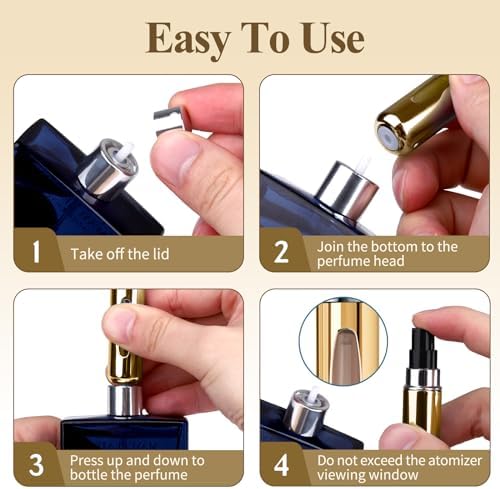 Easy To Use

1 Take off the lid

2 Join the bottom to the perfume head

3 Press up and down to bottle the perfume

4 Do not exceed the atomizer viewing window