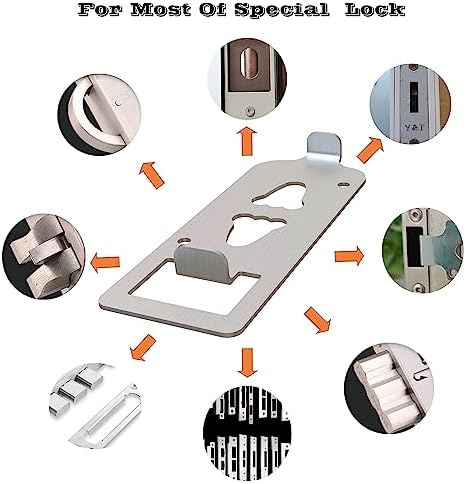 For Most Of Special Lock

Y&T