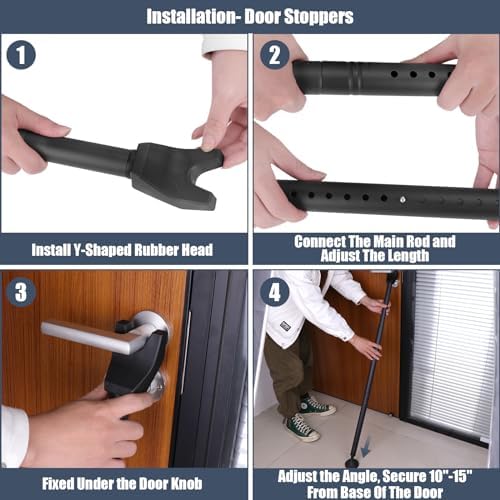 Installation- Door Stoppers

1

Install Y-Shaped Rubber Head

2

Connect The Main Rod and Adjust The Length

3

Fixed Under the Door Knob

4

Adjust the Angle, Secure 10"-15" From Base Of The Door