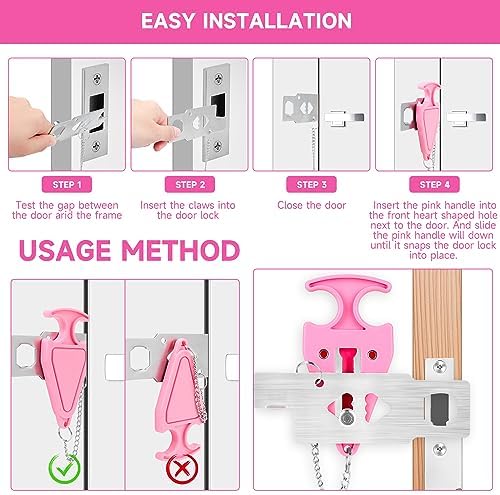 EASY INSTALLATION

STEP 1

Test the gap between the door arid the frame

STEP 2

Insert the claws into the door lock

STEP 3

Close the door

STEP 4

Insert the pink handle into the front heart shaped hole next to the door. And slide the pink handle will down until it snaps the door lock into place.

USAGE METHOD