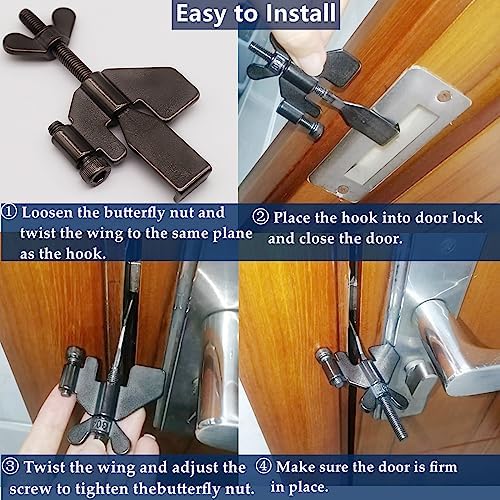 Easy to Install

① Loosen the butterfly nut and twist the wing to the same plane as the hook.

② Place the hook into door lock and close the door.

③ Twist the wing and adjust the screw to tighten thebutterfly nut.

④ Make sure the door is firm in place.