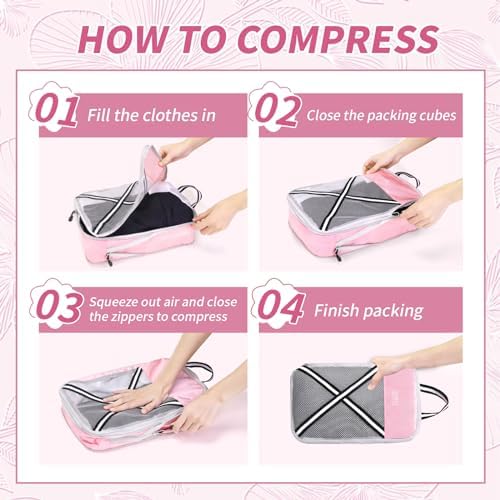 HOW TO COMPRESS

01 Fill the clothes in

02 Close the packing cubes

03 Squeeze out air and close the zippers to compress

04 Finish packing